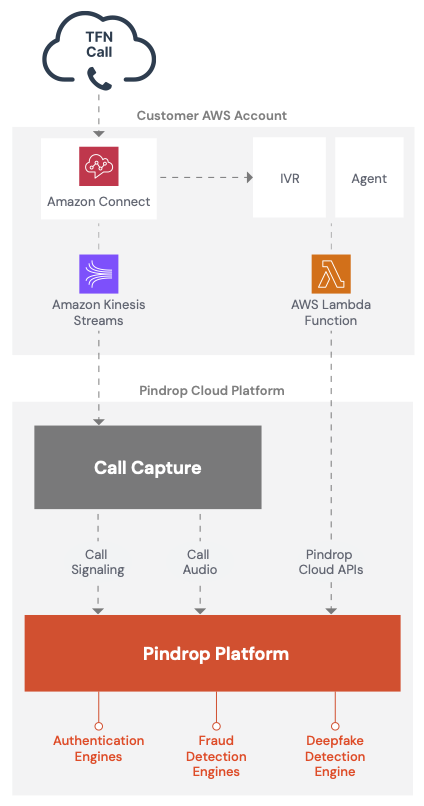 TFN Call

Customer AWS Account

Amazon Connect

IVR

Agent

Amazon Kinesis Streams

AWS Lambda Function

Pindrop Cloud Platform

Call Capture

Call Signaling

Call Audio

Pindrop Cloud APIs

Pindrop Platform

Authentication Engines

Fraud Detection Engines

Deepfake Detection Engine