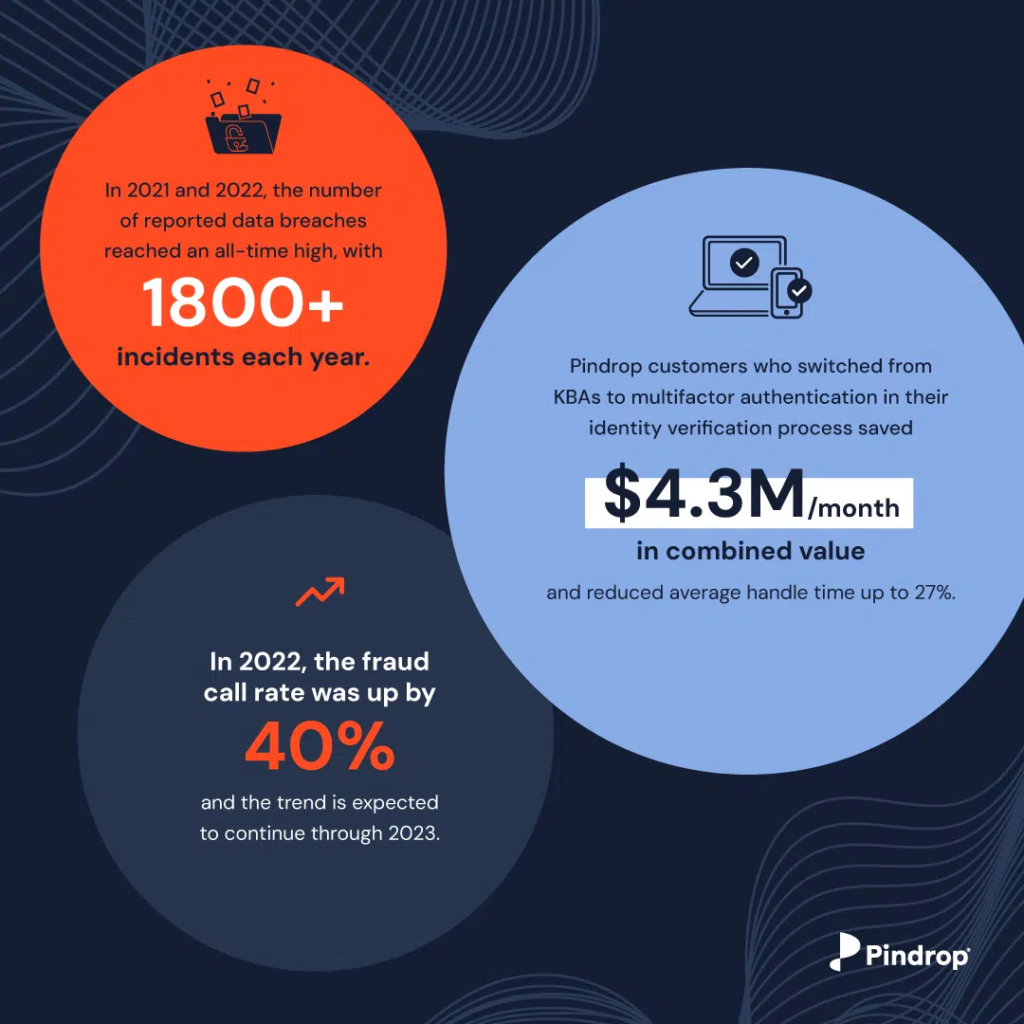 In 2021 and 2022, the number of reported data breaches reached an all-time high, with

1800+

incidents each year.

Pindrop customers who switched from KBAs to multifactor authentication in their identity verification process saved

$4.3M/month

in combined value

and reduced average handle time up to 27%.

In 2022, the fraud call rate was up by

40%

and the trend is expected to continue through 2023.

Pindrop