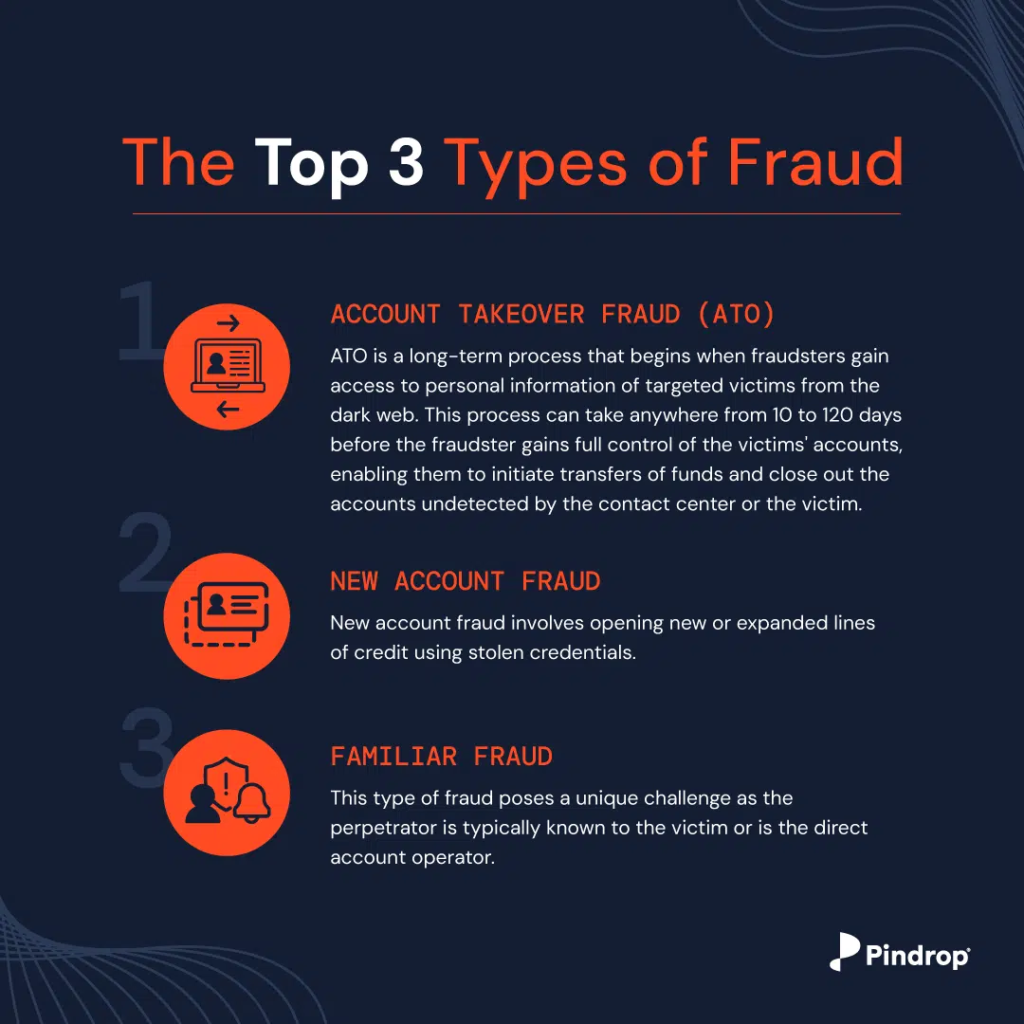 The Top 3 Types of Fraud

1

ACCOUNT TAKEOVER FRAUD (ATO)

ATO is a long-term process that begins when fraudsters gain access to personal information of targeted victims from the dark web. This process can take anywhere from 10 to 120 days before the fraudster gains full control of the victims' accounts, enabling them to initiate transfers of funds and close out the accounts undetected by the contact center or the victim.

2

NEW ACCOUNT FRAUD

New account fraud involves opening new or expanded lines of credit using stolen credentials.

3

FAMILIAR FRAUD

This type of fraud poses a unique challenge as the perpetrator is typically known to the victim or is the direct account operator.

Pindrop